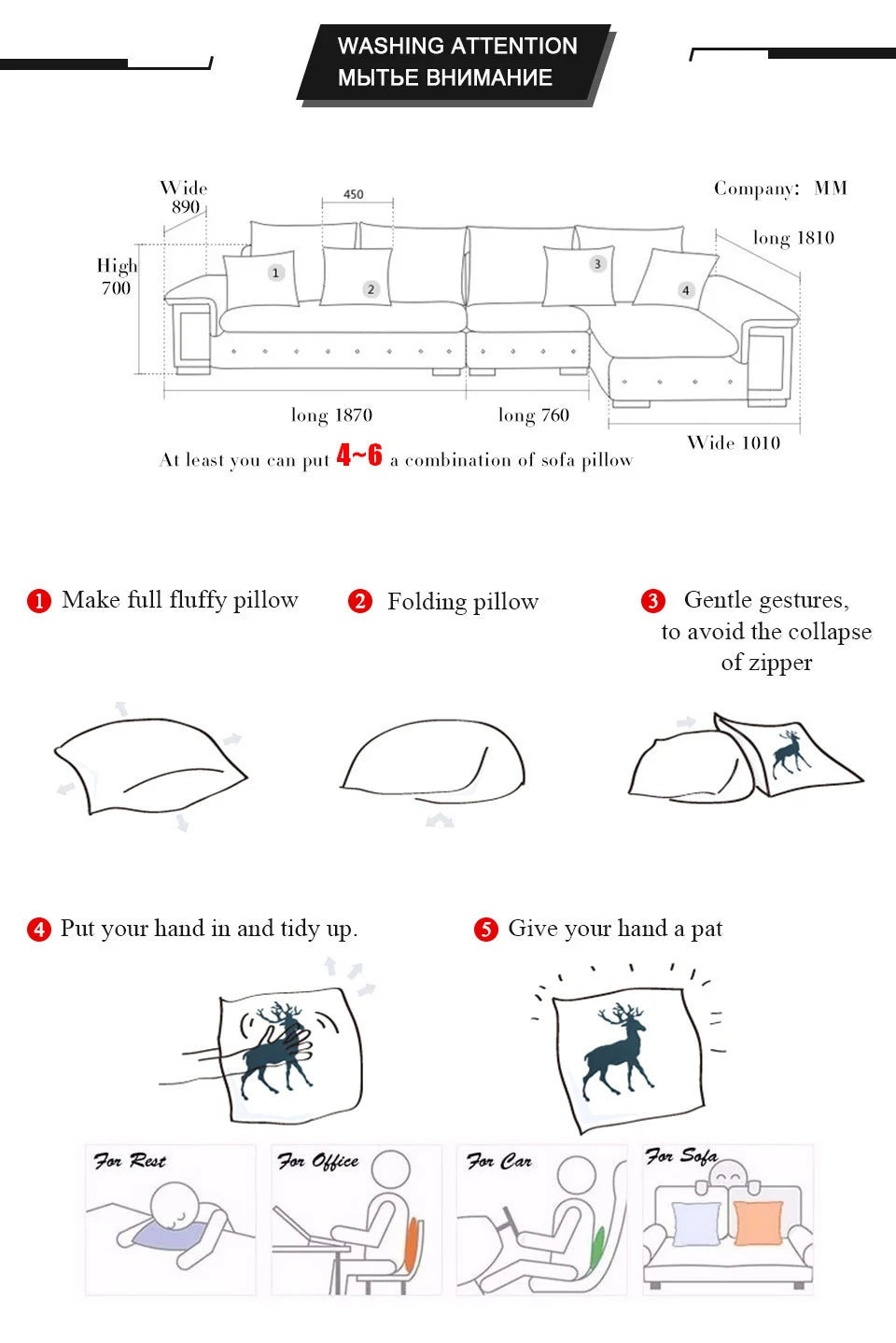 WASHING ATTENTION
МЫТЬЕ ВНИМАНИЕ

Wide 890

450

Company: MM

long 1810

High 700

1

2

3

4

long 1870

long 760

Wide 1010

At least you can put 4~6 a combination of sofa pillow

1 Make full fluffy pillow

2 Folding pillow

3 Gentle gestures, to avoid the collapse of zipper

4 Put your hand in and tidy up.

5 Give your hand a pat

For Rest

For Office

For Car

For Sofa